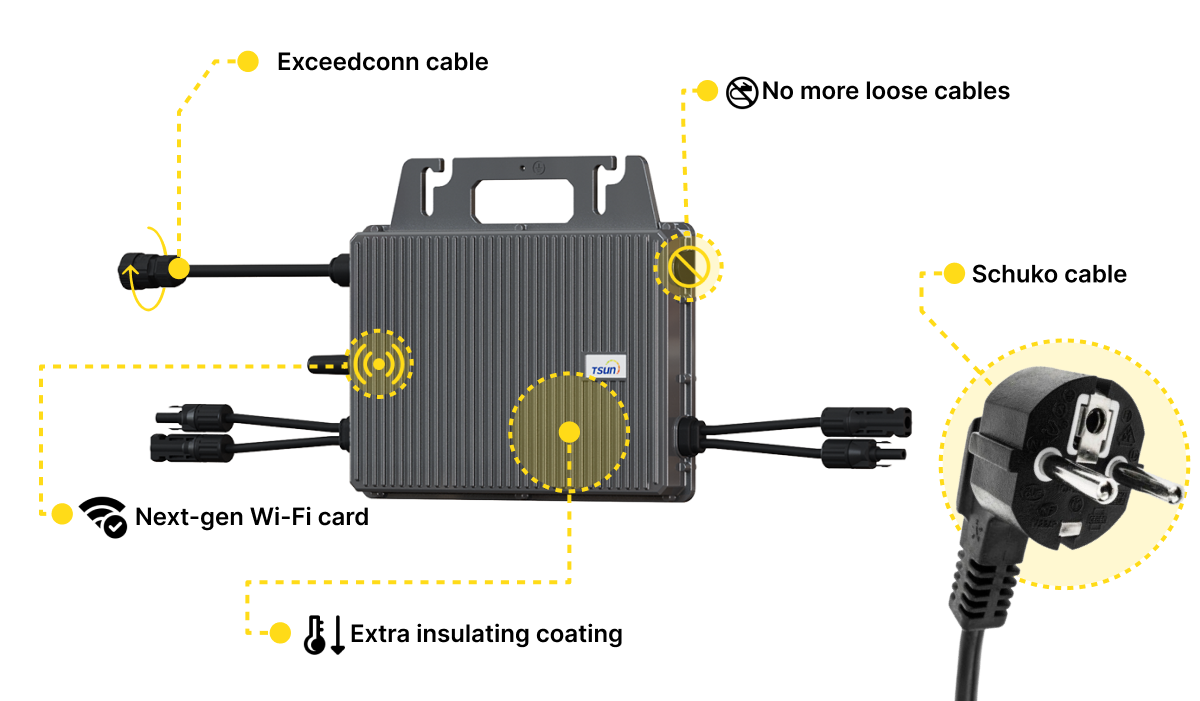 Exceedconn cable

No more loose cables

Schuko cable

TSUN

Next-gen Wi-Fi card

Extra insulating coating